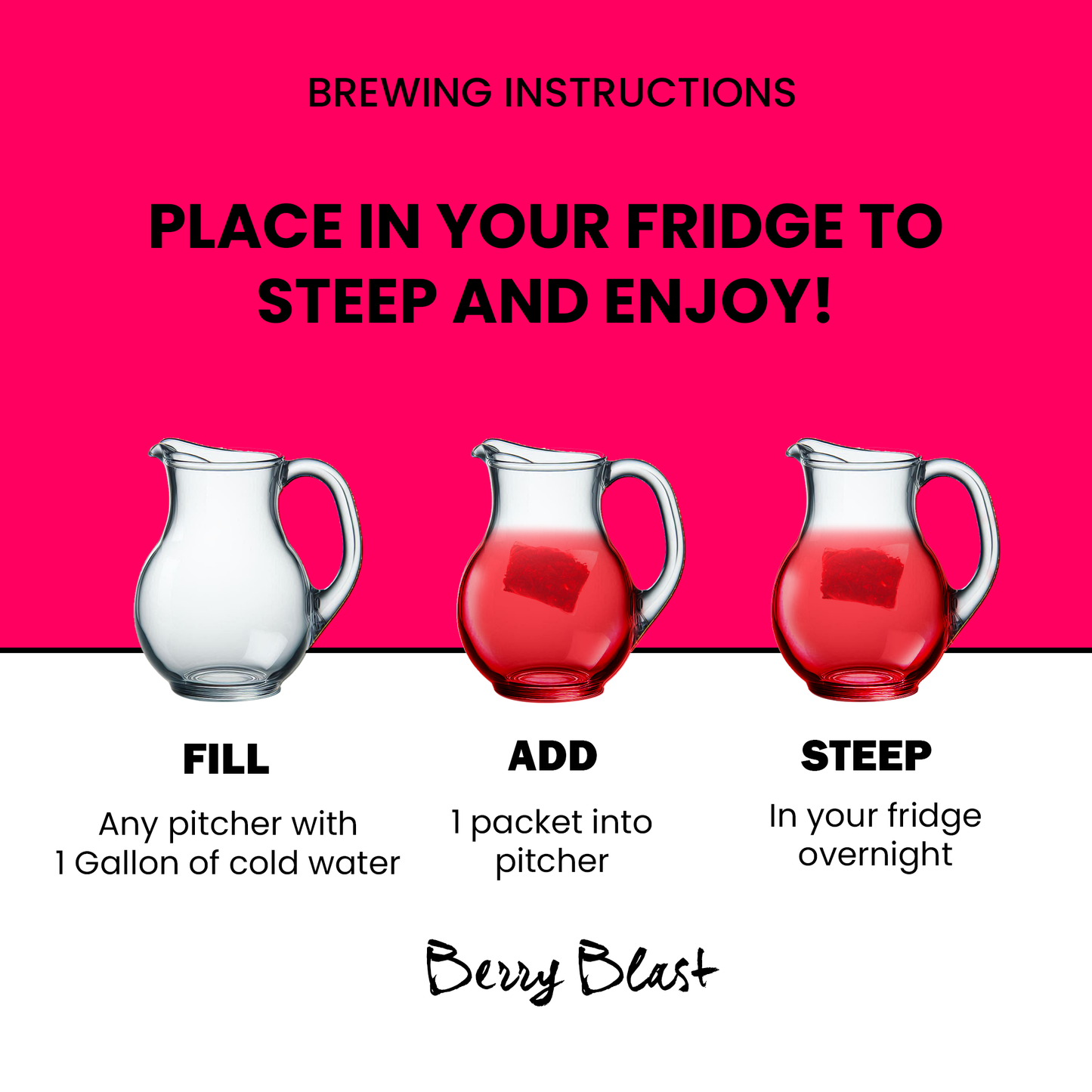 BREWING INSTRUCTIONS

PLACE IN YOUR FRIDGE TO STEEP AND ENJOY!

FILL

Any pitcher with 1 Gallon of cold water

ADD

1 packet into pitcher

STEEP

In your fridge overnight

Berry Blast